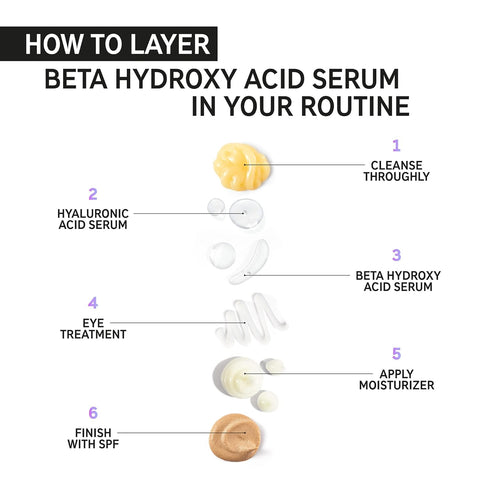 HOW TO LAYER
BETA HYDROXY ACID SERUM IN YOUR ROUTINE

1
CLEANSE THROUGHLY

2
HYALURONIC ACID SERUM

3
BETA HYDROXY ACID SERUM

4
EYE TREATMENT

5
APPLY MOISTURIZER

6
FINISH WITH SPF