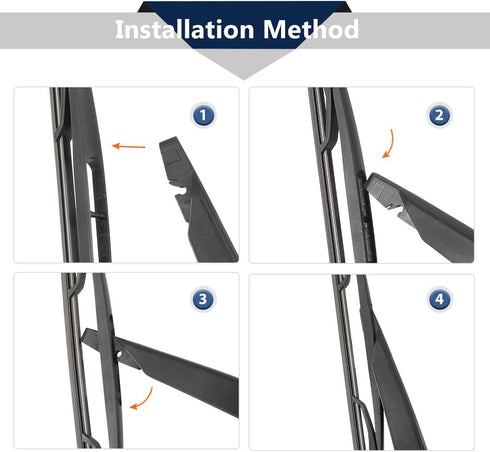 Installation Method

1

2

3

4