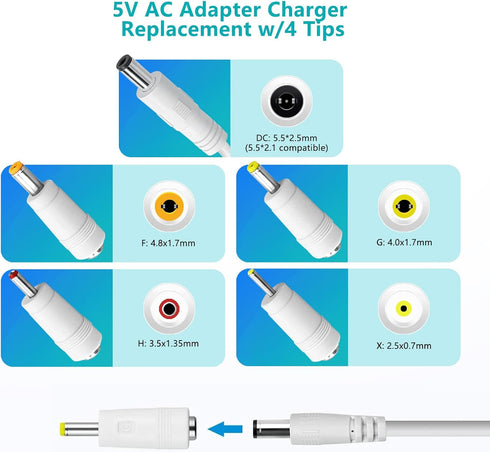 5V AC Adapter Charger
Replacement w/4 Tips

DC: 5.5*2.5mm
(5.5*2.1 compatible)

F: 4.8x1.7mm

G: 4.0x1.7mm

H: 3.5x1.35mm

X: 2.5x0.7mm