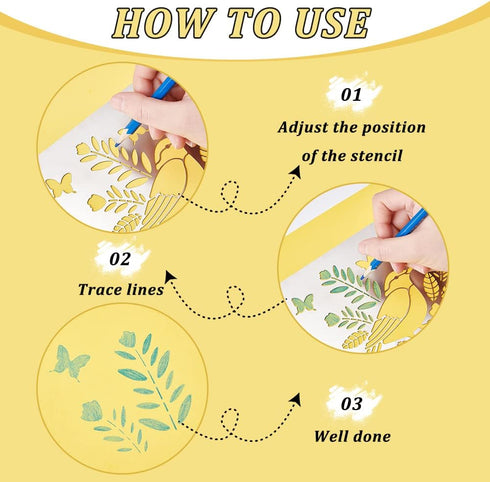 HOW TO USE

01
Adjust the position of the stencil

02
Trace lines

03
Well done