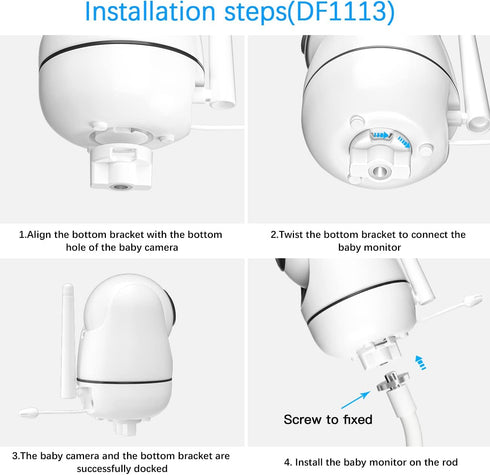 Installation steps(DF1113)

1.Align the bottom bracket with the bottom hole of the baby camera

2.Twist the bottom bracket to connect the baby monitor

3.The baby camera and the bottom bracket are successfully docked

Screw to fixed

4. Install the baby monitor on the rod