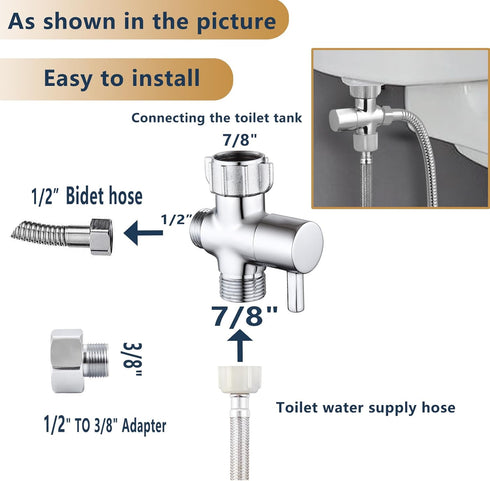 As shown in the picture

Easy to install

Connecting the toilet tank

7/8"

1/2" Bidet hose

1/2"

7/8"

3/8"

1/2" TO 3/8" Adapter

Toilet water supply hose