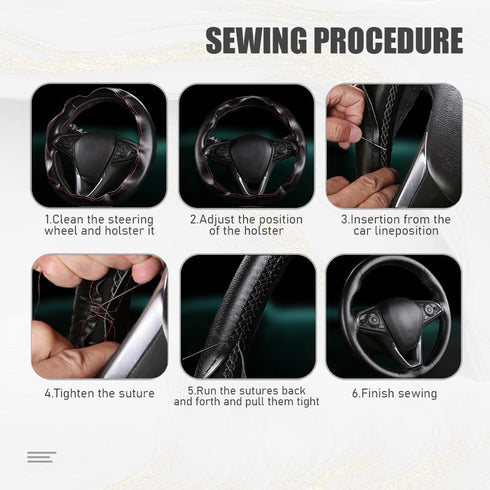 SEWING PROCEDURE

1.Clean the steering wheel and holster it

2.Adjust the position of the holster

3.Insertion from the car lineposition

4.Tighten the suture

5.Run the sutures back and forth and pull them tight

6.Finish sewing