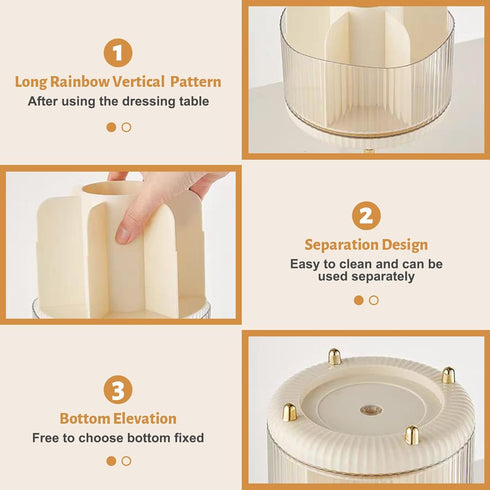 1

Long Rainbow Vertical Pattern

After using the dressing table

2

Separation Design

Easy to clean and can be used separately

3

Bottom Elevation

Free to choose bottom fixed