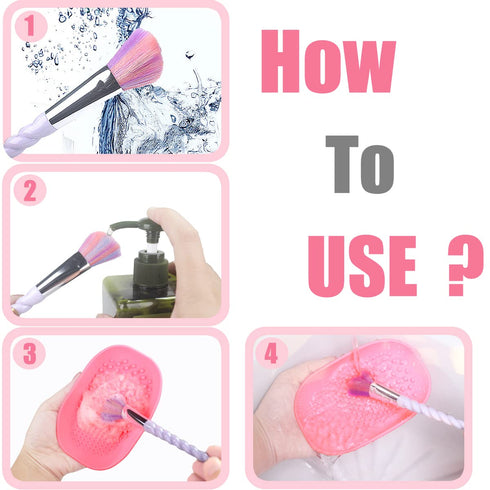 1

How

To

USE ?

2

3

4