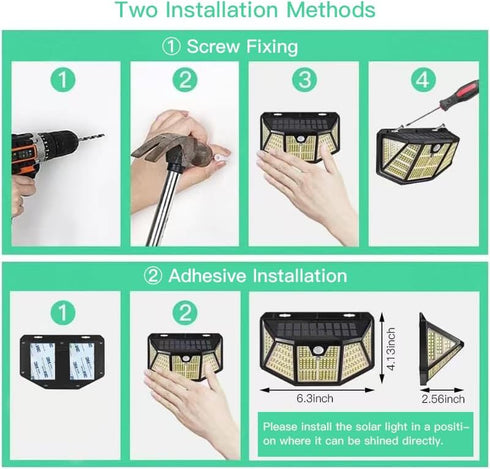 Two Installation Methods

① Screw Fixing

1

2

3

4

② Adhesive Installation

1

2

4.13inch

6.3inch

2.56inch

Please install the solar light in a position where it can be shined directly.