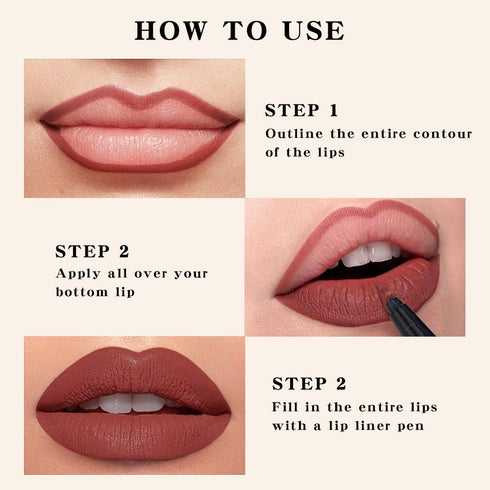 HOW TO USE

STEP 1
Outline the entire contour of the lips

STEP 2
Apply all over your bottom lip

STEP 2
Fill in the entire lips with a lip liner pen