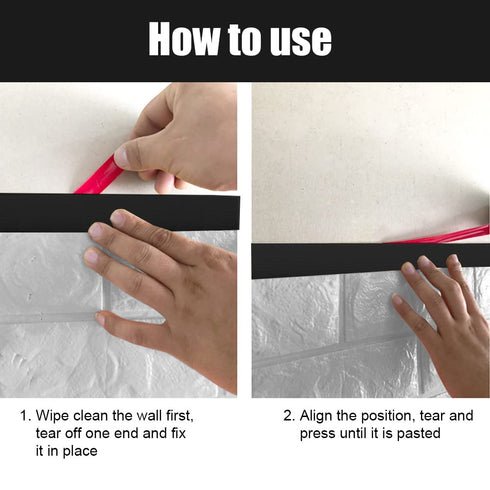 How to use

1. Wipe clean the wall first, tear off one end and fix it in place

2. Align the position, tear and press until it is pasted