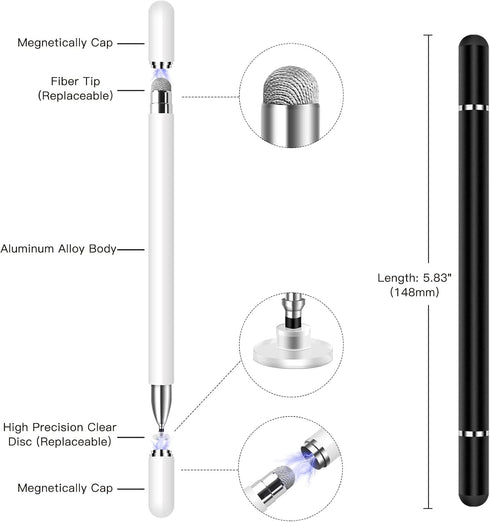 Megnetically Cap

Fiber Tip (Replaceable)

Aluminum Alloy Body

High Precision Clear Disc (Replaceable)

Megnetically Cap

Length: 5.83" (148mm)