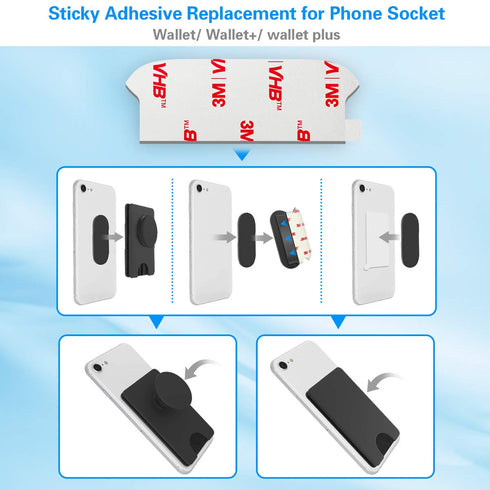 Sticky Adhesive Replacement for Phone Socket

Wallet/ Wallet+/ wallet plus

VHB™ 3M VHB™ 3M

B™ 3M B™