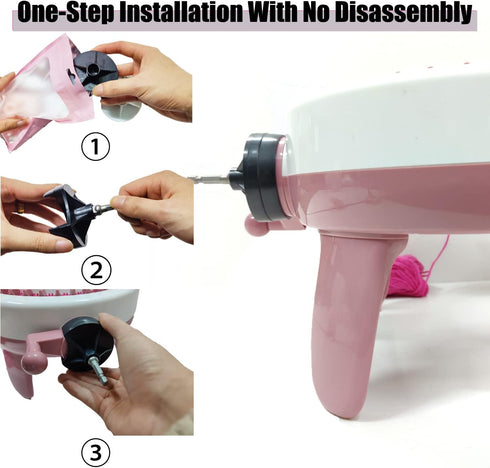 One-Step Installation With No Disassembly

①

②

③