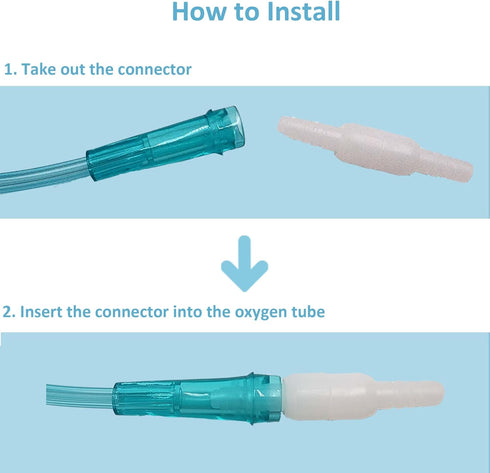 How to Install

1. Take out the connector

2. Insert the connector into the oxygen tube