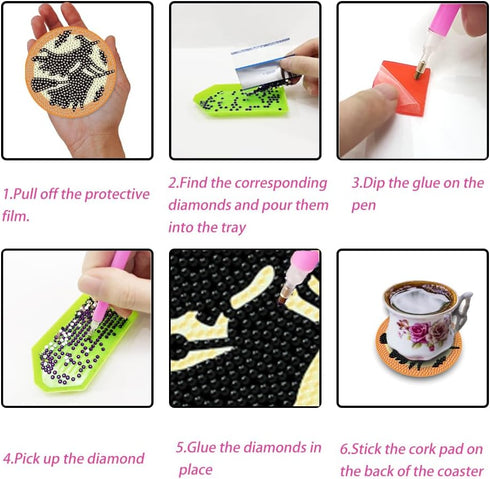 1.Pull off the protective film.

2.Find the corresponding diamonds and pour them into the tray

3.Dip the glue on the pen

4.Pick up the diamond

5.Glue the diamonds in place

6.Stick the cork pad on the back of the coaster