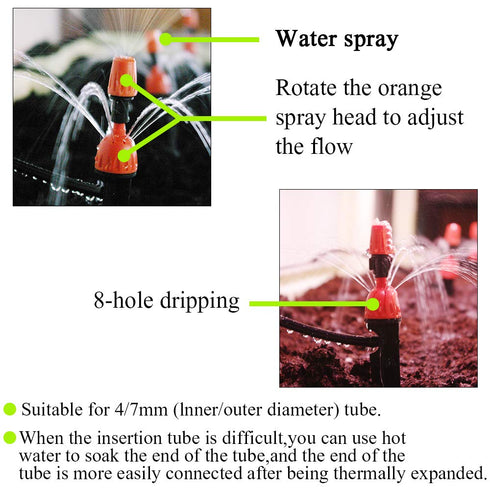 Water spray

Rotate the orange spray head to adjust the flow

8-hole dripping

Suitable for 4/7mm (lnner/outer diameter) tube.

When the insertion tube is difficult,you can use hot water to soak the end of the tube,and the end of the tube is more easily connected after being thermally expanded.