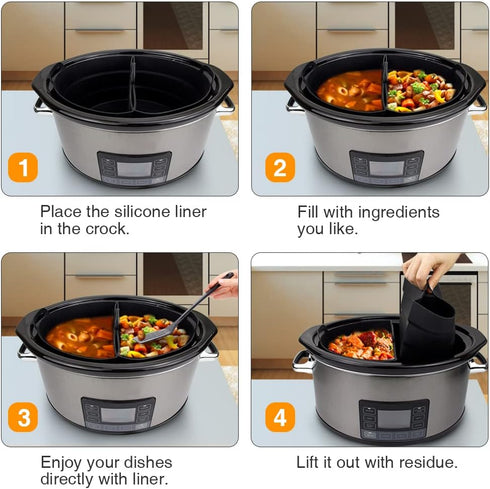 1

Place the silicone liner in the crock.

2

Fill with ingredients you like.

3

Enjoy your dishes directly with liner.

4

Lift it out with residue.