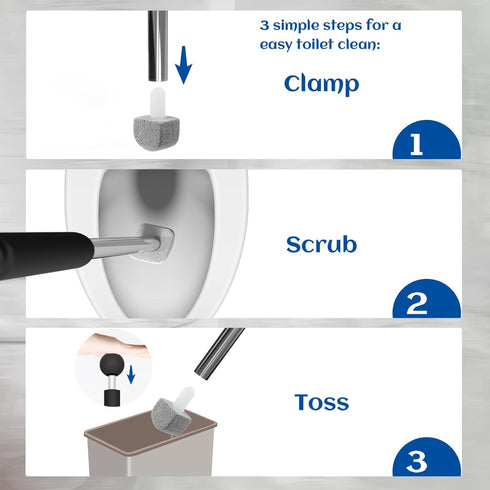 3 simple steps for a easy toilet clean:

Clamp

1

Scrub

2

Toss

3