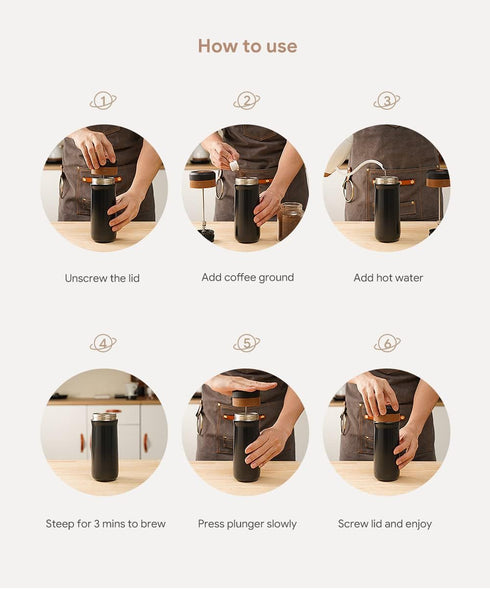 How to use

1

Unscrew the lid

2

Add coffee ground

3

Add hot water

4

Steep for 3 mins to brew

5

Press plunger slowly

6

Screw lid and enjoy