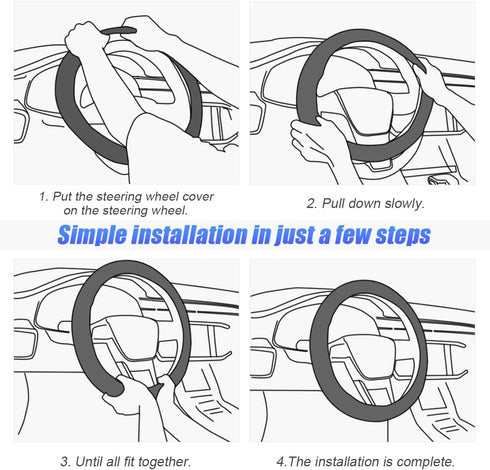 1. Put the steering wheel cover on the steering wheel.

2. Pull down slowly.

Simple installation in just a few steps

3. Until all fit together.

4.The installation is complete.