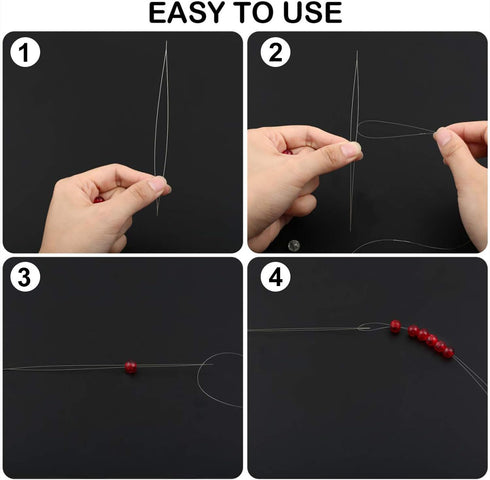 EASY TO USE

1

2

3

4