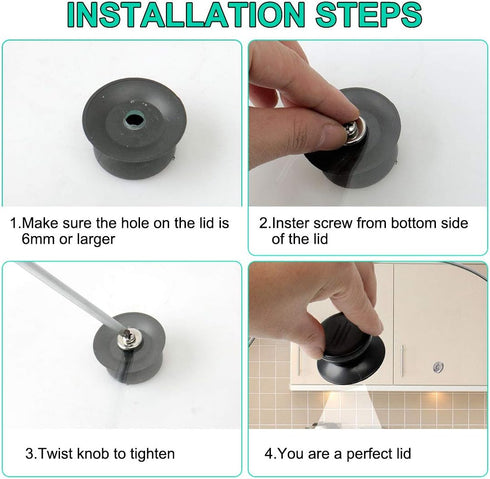 INSTALLATION STEPS

1.Make sure the hole on the lid is 6mm or larger

2.Inster screw from bottom side of the lid

3.Twist knob to tighten

4.You are a perfect lid