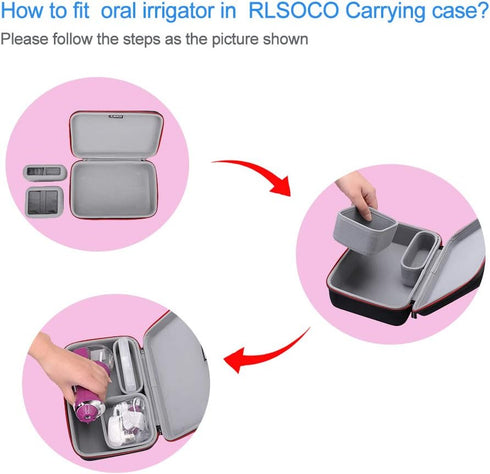 How to fit  oral irrigator in  RLSOCO Carrying case?
Please follow the steps as the picture shown