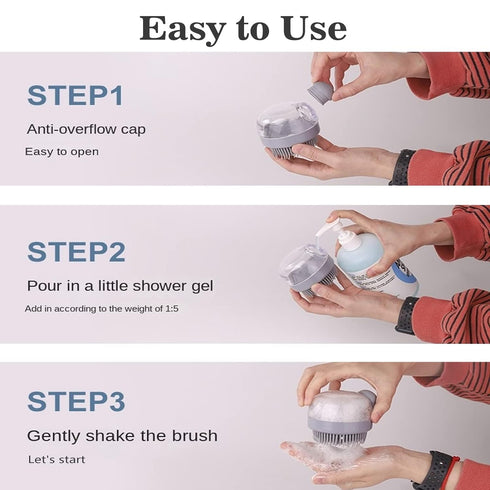 Easy to Use

STEP1

Anti-overflow cap

Easy to open

STEP2

Pour in a little shower gel

Add in according to the weight of 1:5

STEP3

Gently shake the brush

Let's start