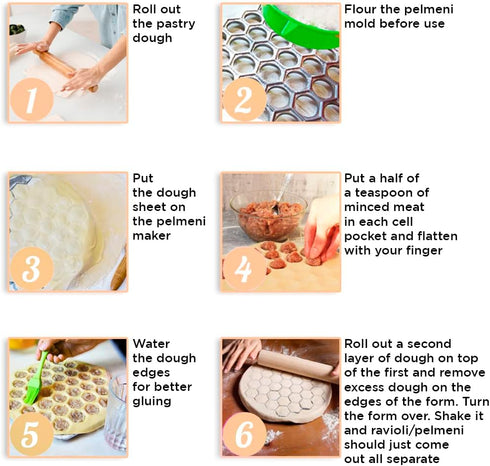 1

Roll out the pastry dough

2

Flour the pelmeni mold before use

3

Put the dough sheet on the pelmeni maker

4

Put a half of a teaspoon of minced meat in each cell pocket and flatten with your finger

5

Water the dough edges for better gluing

6

Roll out a second layer of dough on top of the first and remove excess dough on the edges of the form. Turn the form over. Shake it and ravioli/pelmeni should just come out all separate