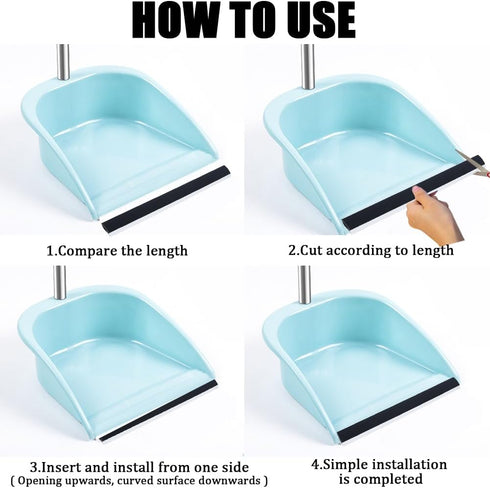 HOW TO USE

1.Compare the length

2.Cut according to length

3.Insert and install from one side
( Opening upwards, curved surface downwards )

4.Simple installation is completed