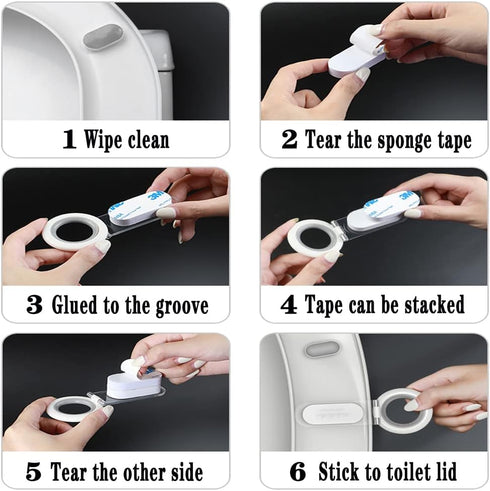 1 Wipe clean

2 Tear the sponge tape

3M

3 Glued to the groove

3M

4 Tape can be stacked

5 Tear the other side

6 Stick to toilet lid