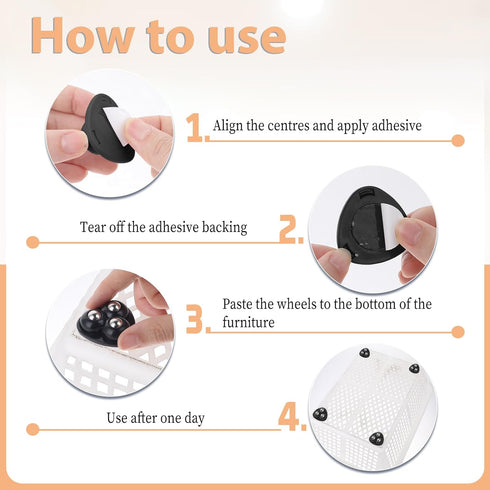 How to use

1. Align the centres and apply adhesive

Tear off the adhesive backing 2.

3. Paste the wheels to the bottom of the furniture

Use after one day 4.