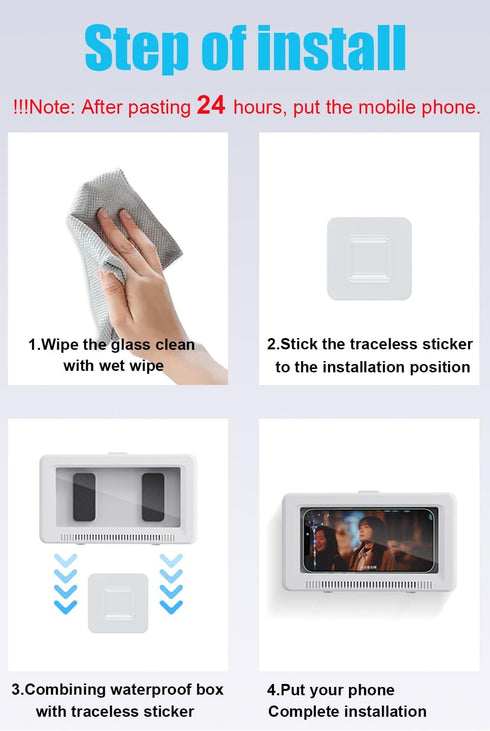 Step of install

!!!Note: After pasting 24 hours, put the mobile phone.

1.Wipe the glass clean with wet wipe

2.Stick the traceless sticker to the installation position

3.Combining waterproof box with traceless sticker

4.Put your phone Complete installation