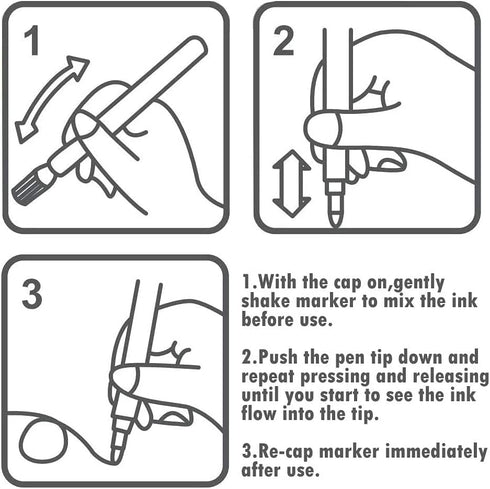 1

2

3

1.With the cap on,gently shake marker to mix the ink before use.

2.Push the pen tip down and repeat pressing and releasing until you start to see the ink flow into the tip.

3.Re-cap marker immediately after use.