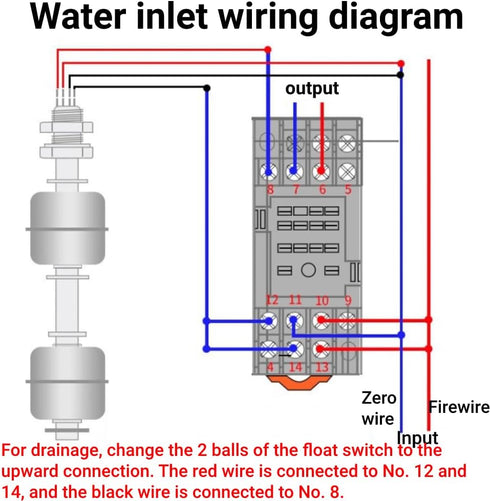 Water inlet wiring diagram

output

8 7 6 5

12 11 10 9

4 14 13

Zero wire

Firewire

Input

For drainage, change the 2 balls of the float switch to the upward connection. The red wire is connected to No. 12 and 14, and the black wire is connected to No. 8.