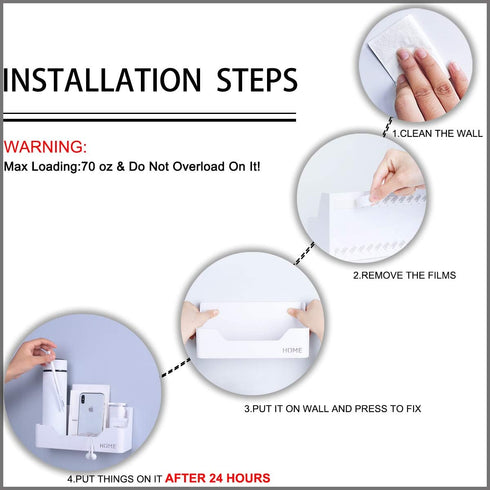 INSTALLATION STEPS

WARNING:
Max Loading:70 oz & Do Not Overload On It!

1.CLEAN THE WALL

2.REMOVE THE FILMS

HOME

3.PUT IT ON WALL AND PRESS TO FIX

HOME

4.PUT THINGS ON IT AFTER 24 HOURS