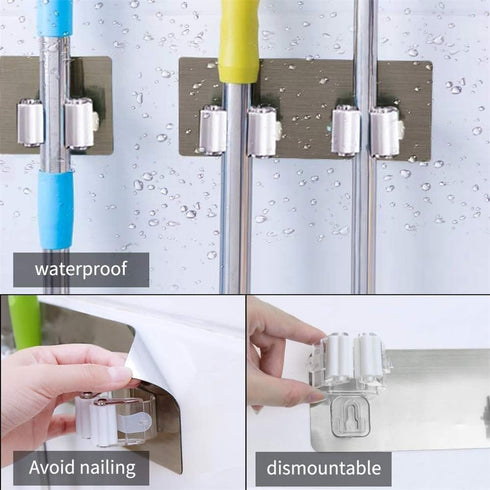 waterproof

Avoid nailing

dismountable