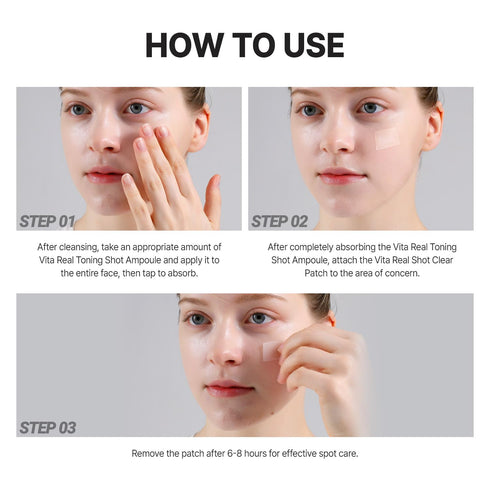 HOW TO USE

STEP 01

After cleansing, take an appropriate amount of Vita Real Toning Shot Ampoule and apply it to the entire face, then tap to absorb.

STEP 02

After completely absorbing the Vita Real Toning Shot Ampoule, attach the Vita Real Shot Clear Patch to the area of concern.

STEP 03

Remove the patch after 6-8 hours for effective spot care.