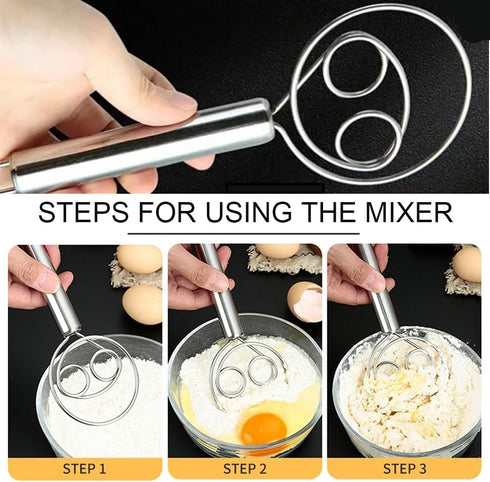 STEPS FOR USING THE MIXER

STEP 1

STEP 2

STEP 3