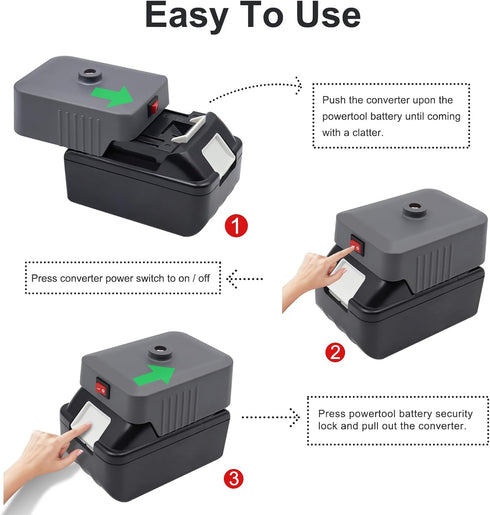 Easy To Use

Push the converter upon the powertool battery until coming with a clatter.

1

Press converter power switch to on / off

2

Press powertool battery security lock and pull out the converter.

3