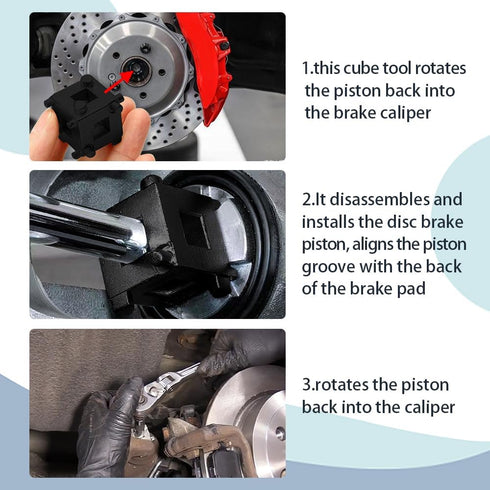 1.this cube tool rotates the piston back into the brake caliper

2.It disassembles and installs the disc brake piston, aligns the piston groove with the back of the brake pad

3.rotates the piston back into the caliper