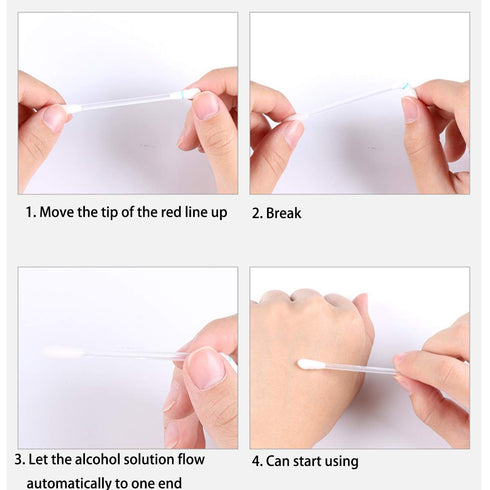 1. Move the tip of the red line up

2. Break

3. Let the alcohol solution flow automatically to one end

4. Can start using