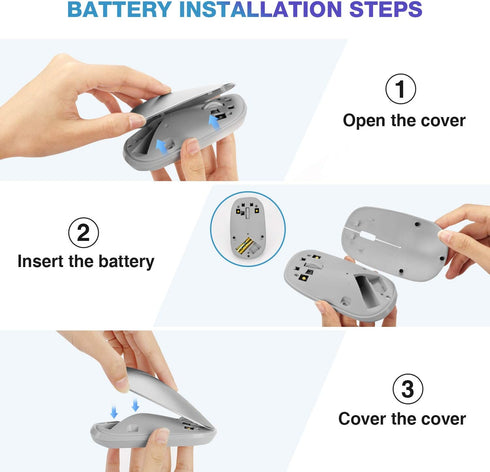 BATTERY INSTALLATION STEPS

1
Open the cover

2
Insert the battery

3
Cover the cover