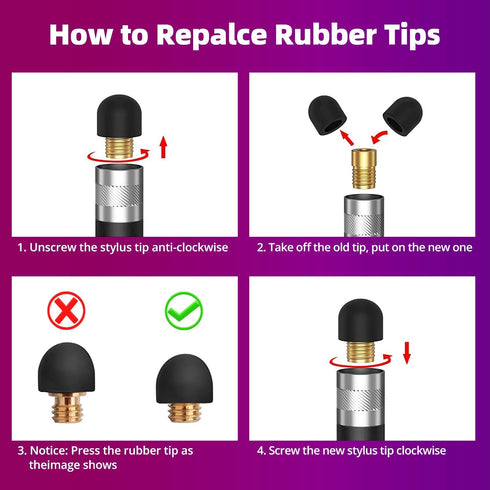 How to Repalce Rubber Tips

1. Unscrew the stylus tip anti-clockwise

2. Take off the old tip, put on the new one

3. Notice: Press the rubber tip as theimage shows

4. Screw the new stylus tip clockwise