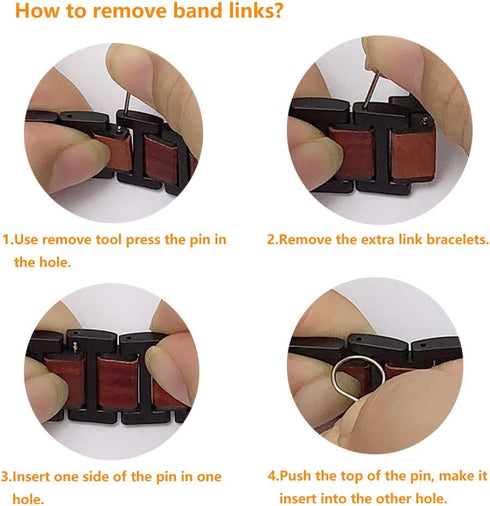 How to remove band links?

1.Use remove tool press the pin in the hole.

2.Remove the extra link bracelets.

3.Insert one side of the pin in one hole.

4.Push the top of the pin, make it insert into the other hole.