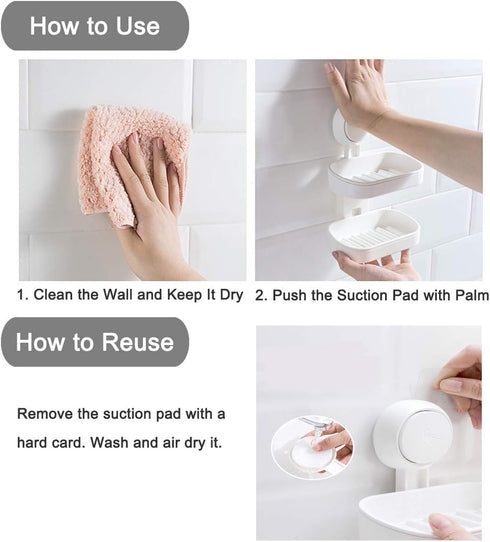 How to Use

1. Clean the Wall and Keep It Dry

2. Push the Suction Pad with Palm

How to Reuse

Remove the suction pad with a hard card. Wash and air dry it.