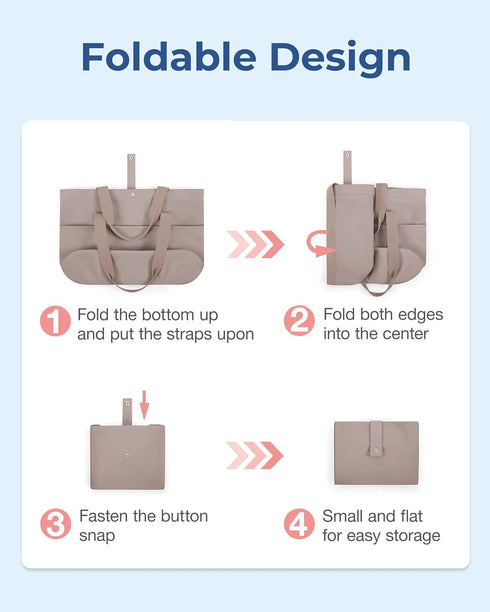 Foldable Design

1 Fold the bottom up and put the straps upon

2 Fold both edges into the center

3 Fasten the button snap

4 Small and flat for easy storage