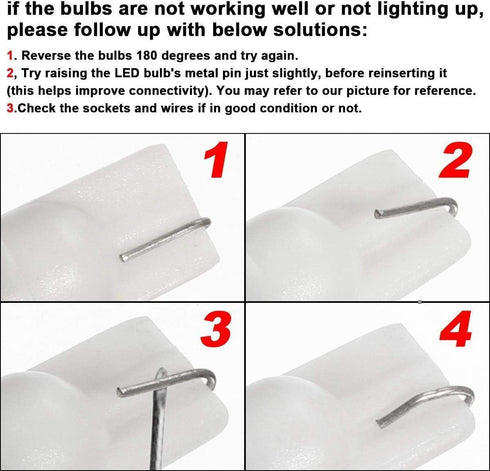 if the bulbs are not working well or not lighting up, please follow up with below solutions:

1. Reverse the bulbs 180 degrees and try again.
2, Try raising the LED bulb's metal pin just slightly, before reinserting it (this helps improve connectivity). You may refer to our picture for reference.
3.Check the sockets and wires if in good condition or not.

1

2

3

4