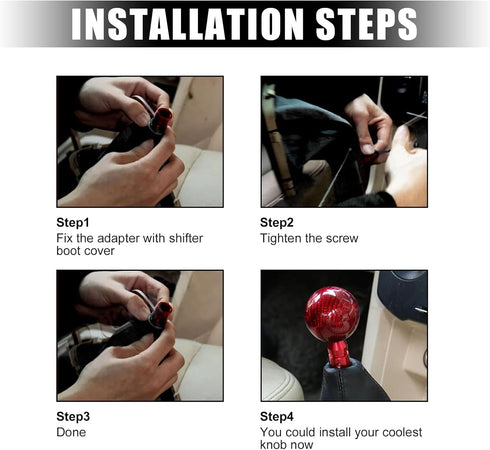 INSTALLATION STEPS

Step1
Fix the adapter with shifter boot cover

Step2
Tighten the screw

Step3
Done

Step4
You could install your coolest knob now