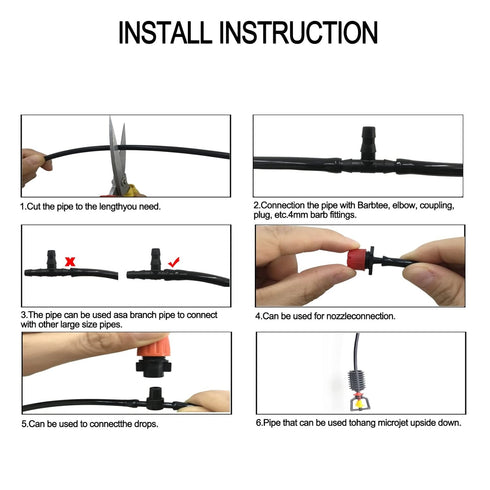 INSTALL INSTRUCTION

1.Cut the pipe to the lengthyou need.

2.Connection the pipe with Barbtee, elbow, coupling, plug, etc.4mm barb fittings.

3.The pipe can be used asa branch pipe to connect with other large size pipes.

4.Can be used for nozzleconnection.

5.Can be used to connectthe drops.

6.Pipe that can be used tohang microjet upside down.