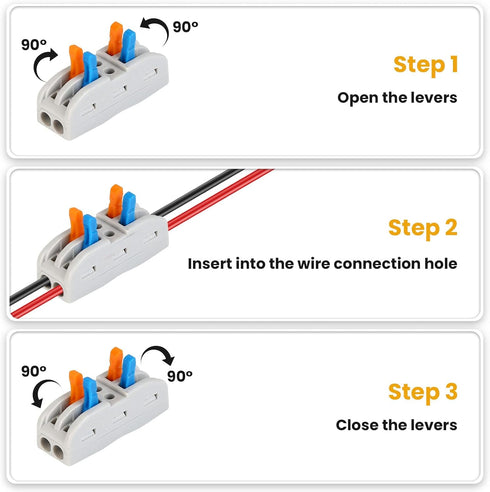 90°

90°

Step 1

Open the levers

Step 2

Insert into the wire connection hole

90°

90°

Step 3

Close the levers