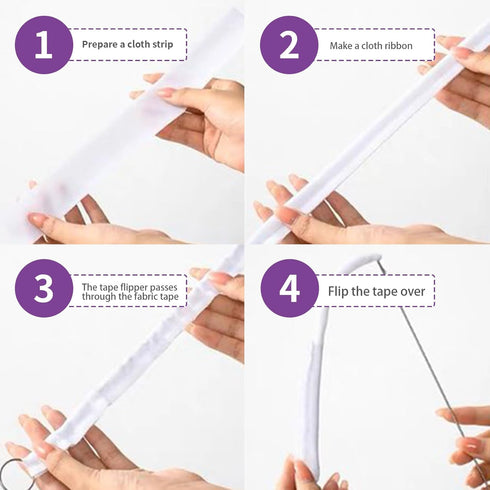 1
Prepare a cloth strip

2
Make a cloth ribbon

3
The tape flipper passes through the fabric tape

4
Flip the tape over